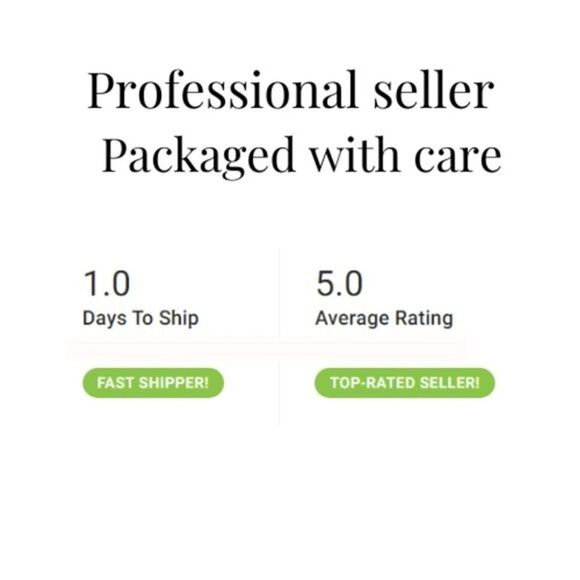 Professional seller
Packaged with care

1.0
Days To Ship

FAST SHIPPER!

5.0
Average Rating

TOP-RATED SELLER!